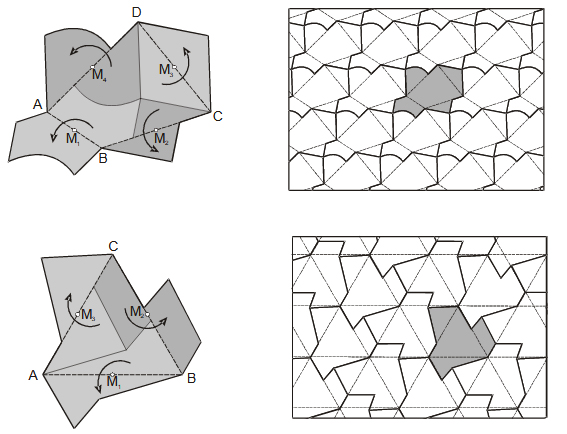 D
$M_4$
$M_3$
A
C
$M_1$
$M_2$
B

C
$M_3$
$M_2$
A
$M_1$
B