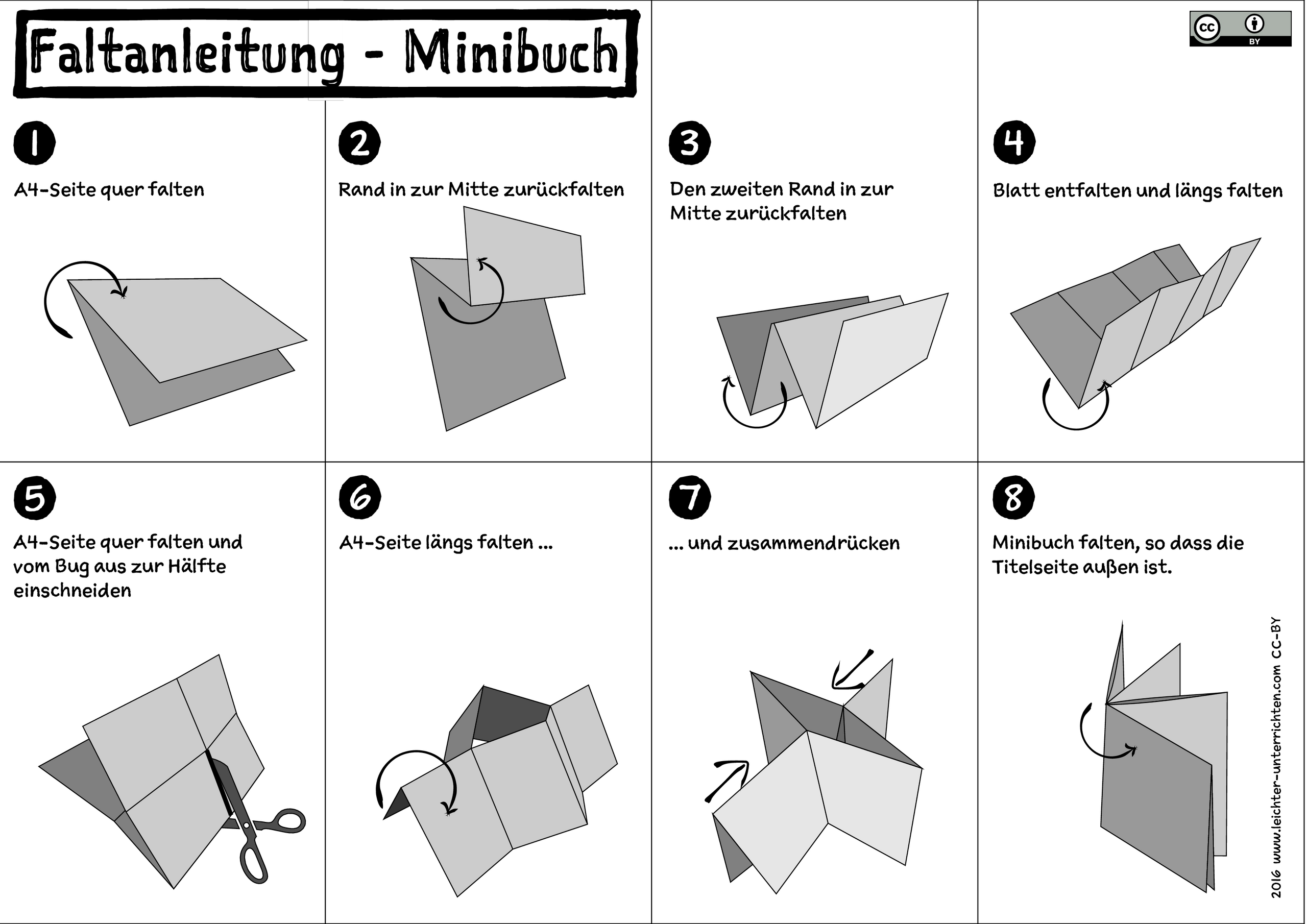 Faltanleitung - Minibuch

cc BY

1
A4-Seite quer falten

2
Rand in zur Mitte zurückfalten

3
Den zweiten Rand in zur Mitte zurückfalten

4
Blatt entfalten und längs falten

5
A4-Seite quer falten und vom Bug aus zur Hälfte einschneiden

6
A4-Seite längs falten ...

7
... und zusammendrücken

8
Minibuch falten, so dass die Titelseite außen ist.

2016 www.leichter-unterrichten.com CC-BY